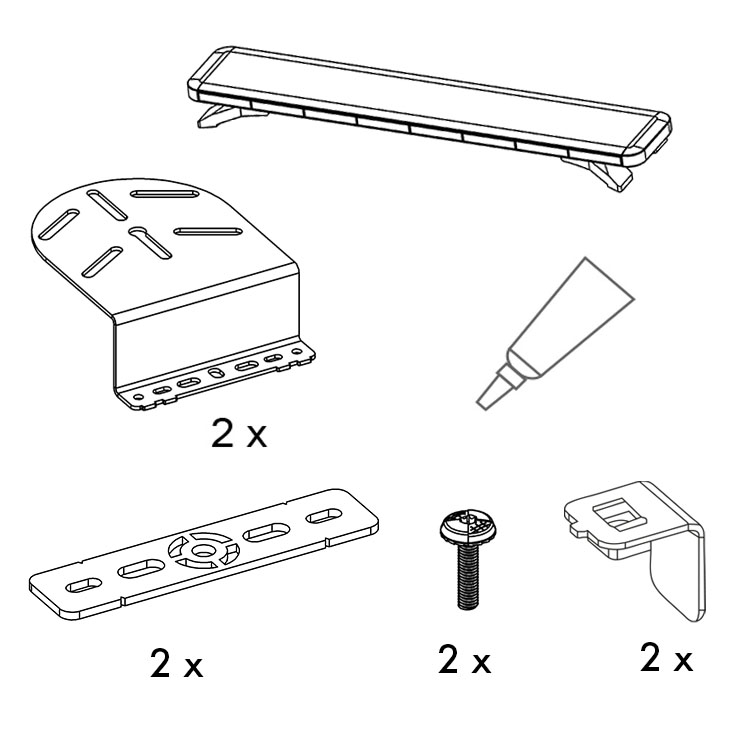 2 x

2 x

2 x

2 x